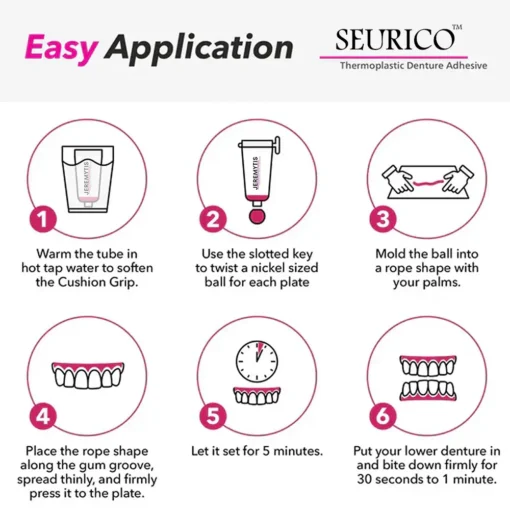 Easy Application

SEURICO™
Thermoplastic Denture Adhesive

JEREMYTIS

1
Warm the tube in hot tap water to soften the Cushion Grip.

JEREMYTIS

2
Use the slotted key to twist a nickel sized ball for each plate

3
Mold the ball into a rope shape with your palms.

4
Place the rope shape along the gum groove, spread thinly, and firmly press it to the plate.

5
Let it set for 5 minutes.

6
Put your lower denture in and bite down firmly for 30 seconds to 1 minute.