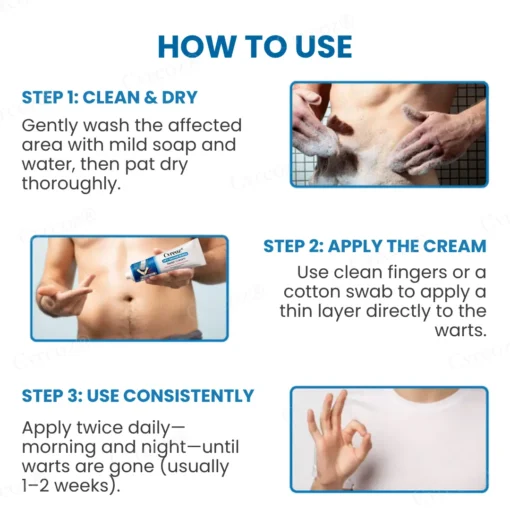 HOW TO USE

STEP 1: CLEAN & DRY

Gently wash the affected area with mild soap and water, then pat dry thoroughly.

Cyreoz

STEP 2: APPLY THE CREAM

Use clean fingers or a cotton swab to apply a thin layer directly to the warts.

STEP 3: USE CONSISTENTLY

Apply twice daily—morning and night—until warts are gone (usually 1–2 weeks).