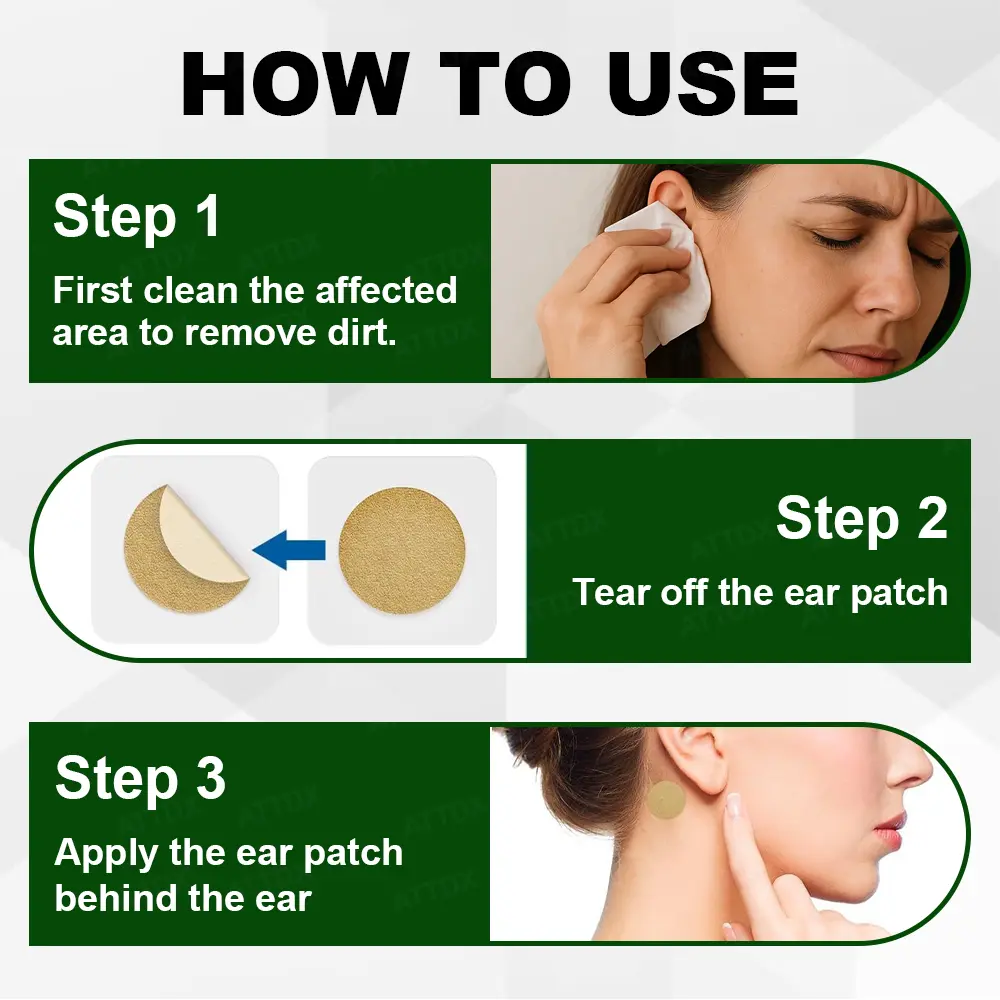 HOW TO USE

Step 1

First clean the affected area to remove dirt.

Step 2

Tear off the ear patch

Step 3

Apply the ear patch behind the ear