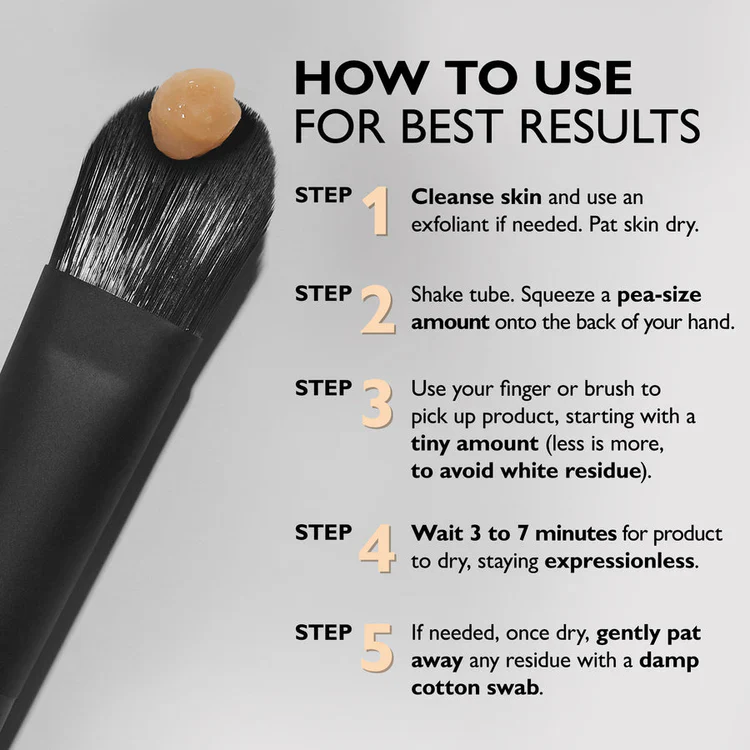 HOW TO USE
FOR BEST RESULTS

STEP 1 Cleanse skin and use an exfoliant if needed. Pat skin dry.

STEP 2 Shake tube. Squeeze a pea-size amount onto the back of your hand.

STEP 3 Use your finger or brush to pick up product, starting with a tiny amount (less is more, to avoid white residue).

STEP 4 Wait 3 to 7 minutes for product to dry, staying expressionless.

STEP 5 If needed, once dry, gently pat away any residue with a damp cotton swab.