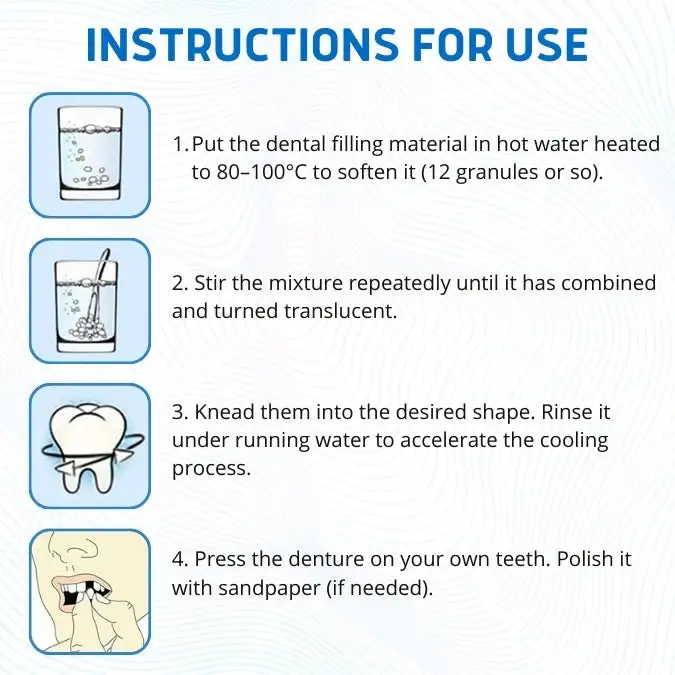 INSTRUCTIONS FOR USE

1. Put the dental filling material in hot water heated to 80–100°C to soften it (12 granules or so).

2. Stir the mixture repeatedly until it has combined and turned translucent.

3. Knead them into the desired shape. Rinse it under running water to accelerate the cooling process.

4. Press the denture on your own teeth. Polish it with sandpaper (if needed).